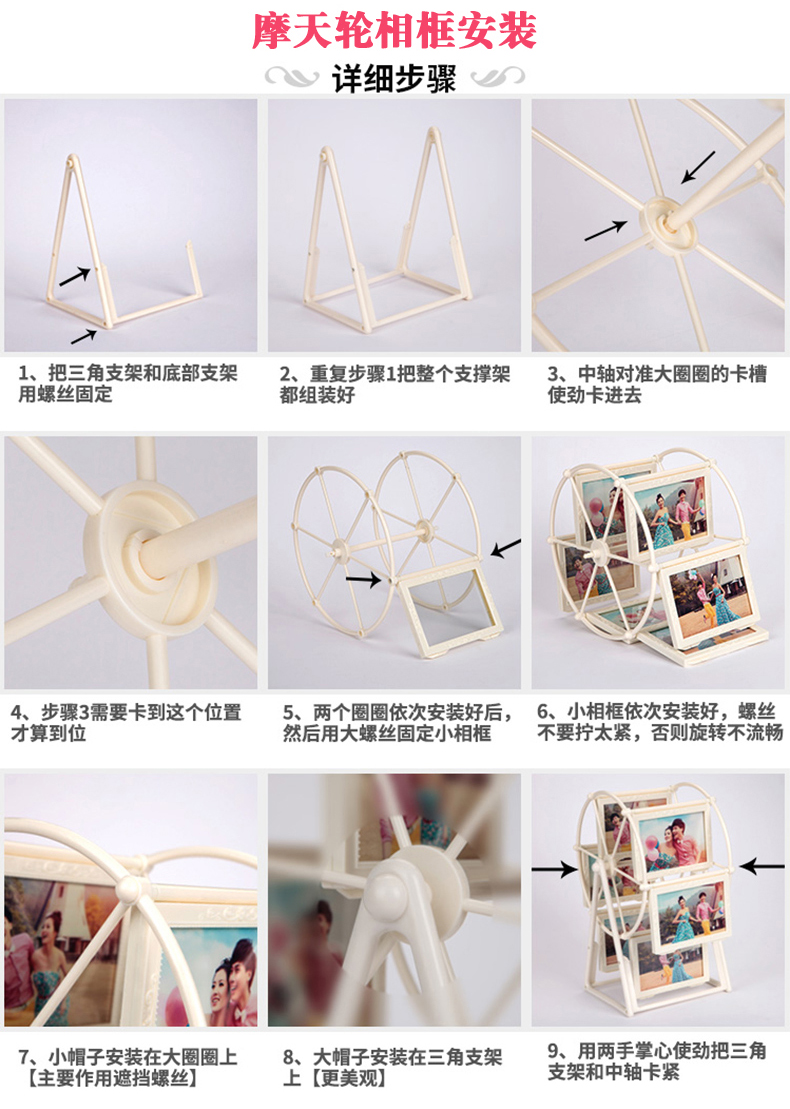 摩天轮相框安装

详细步骤

1、把三角支架和底部支架用螺丝固定

2、重复步骤1把整个支撑架都组装好

3、中轴对准大圈圈的卡槽使劲卡进去

4、步骤3需要卡到这个位置才算到位

5、两个圈圈依次安装好后，然后用大螺丝固定小相框

6、小相框依次安装好，螺丝不要拧太紧，否则旋转不流畅

7、小帽子安装在大圈圈上【主要作用遮挡螺丝】

8、大帽子安装在三角支架上【更美观】

9、用两手掌心使劲把三角支架和中轴卡紧